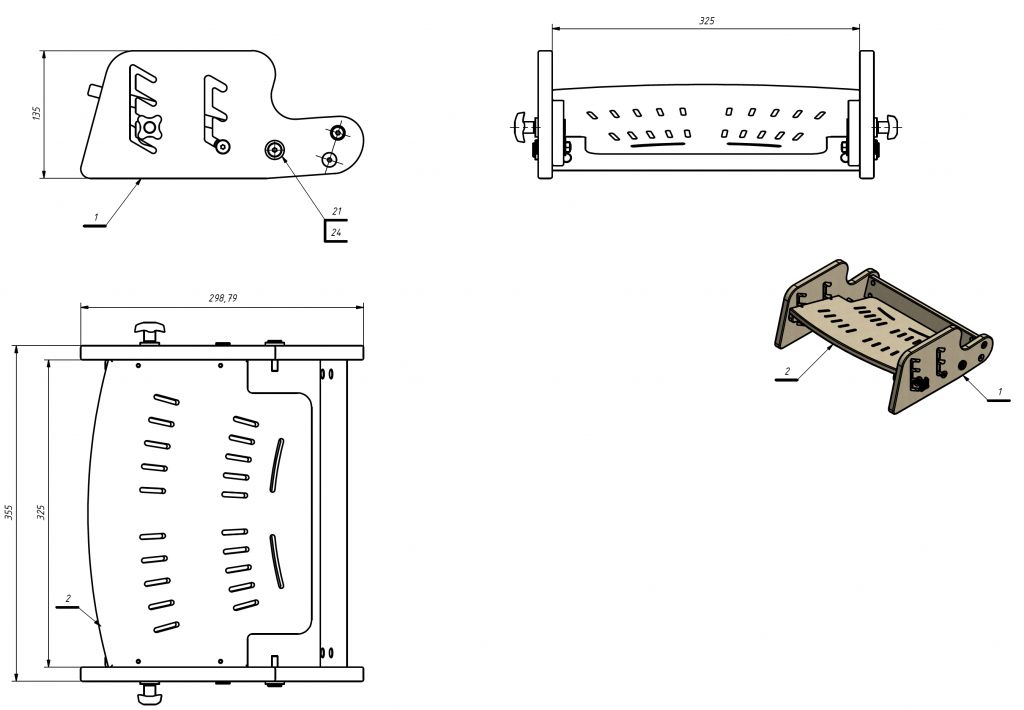 135

1

21

24

325

298,79

355

325

2

2

1